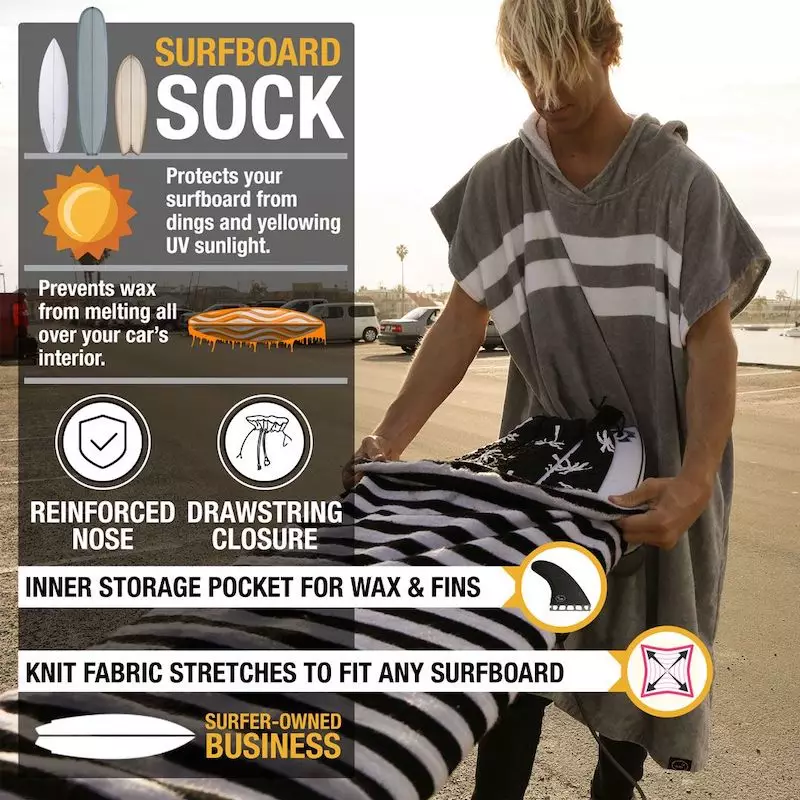 SURFBOARD
SOCK

Protects your surfboard from dings and yellowing UV sunlight.

Prevents wax from melting all over your car's interior.

REINFORCED NOSE

DRAWSTRING CLOSURE

INNER STORAGE POCKET FOR WAX & FINS

KNIT FABRIC STRETCHES TO FIT ANY SURFBOARD

SURFER-OWNED
BUSINESS